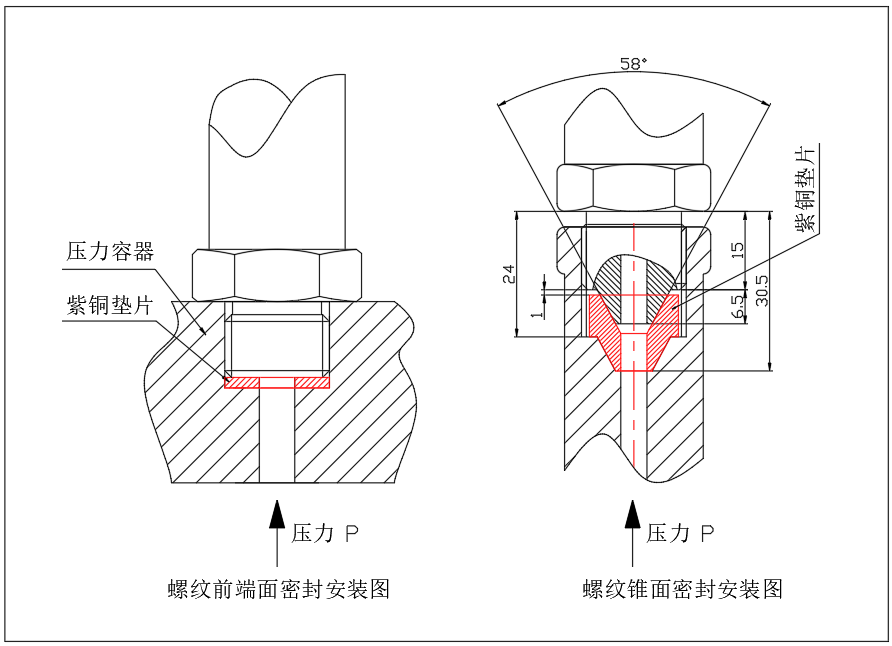 压力容器

紫铜垫片

压力 P

螺纹前端面密封安装图

58°

紫铜垫片

24

1

15

6.5

30.5

压力 P

螺纹锥面密封安装图